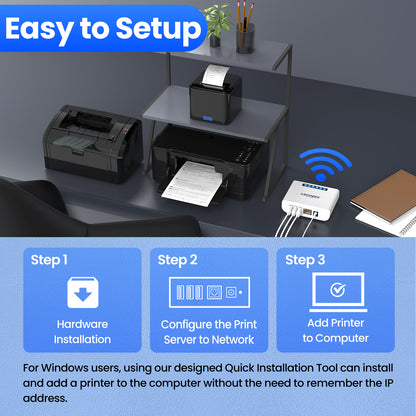 Easy to Setup

Step 1

Hardware Installation

Step 2

Configure the Print Server to Network

Step 3

Add Printer to Computer

For Windows users, using our designed Quick Installation Tool can install and add a printer to the computer without the need to remember the IP address.